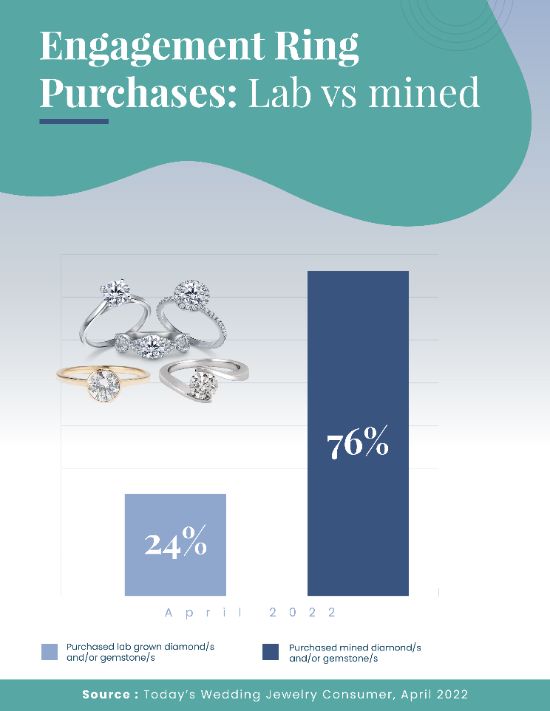 Engagement Ring Purchases: Lab vs mined

24%

76%

April 2022

Purchased lab grown diamond/s and/or gemstone/s

Purchased mined diamond/s and/or gemstone/s

Source : Today's Wedding Jewelry Consumer, April 2022